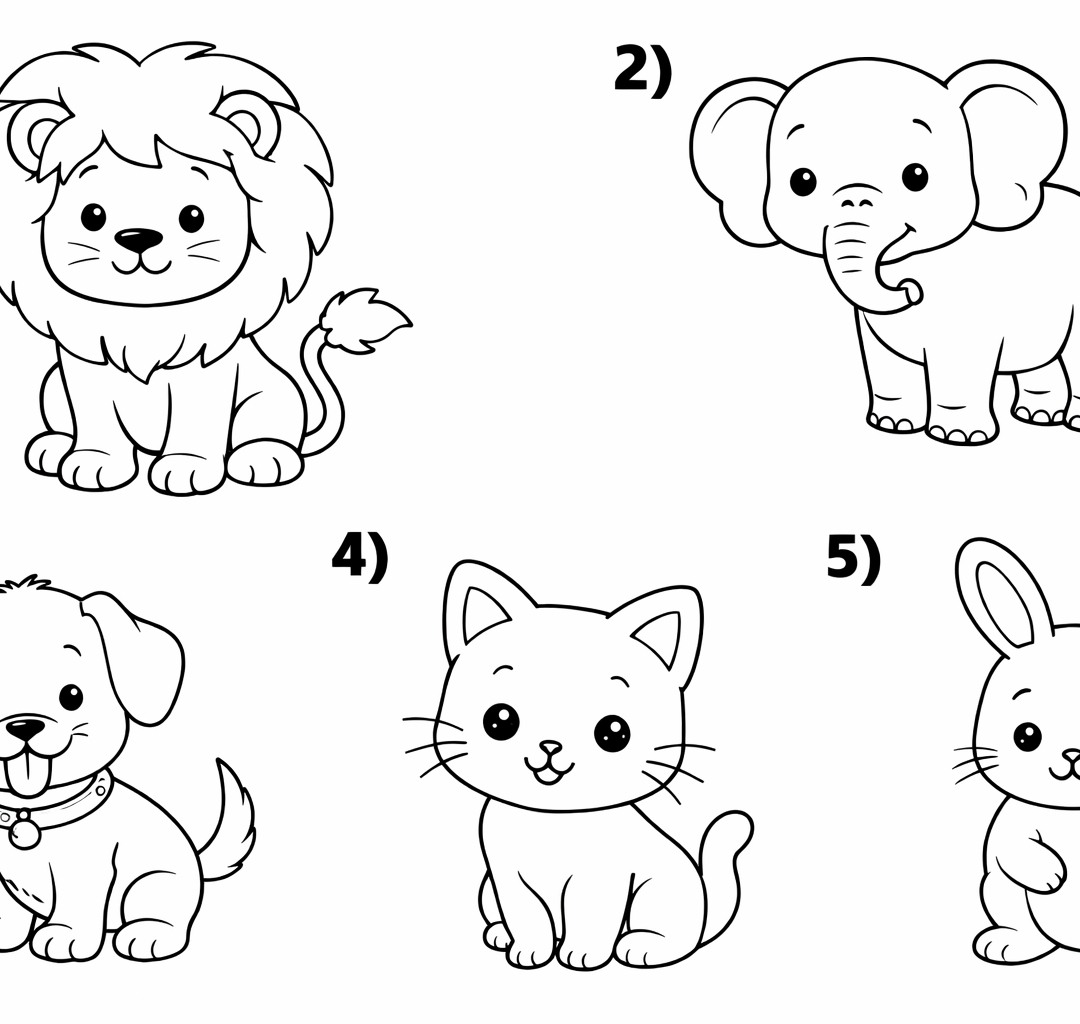 2)

4)

5)