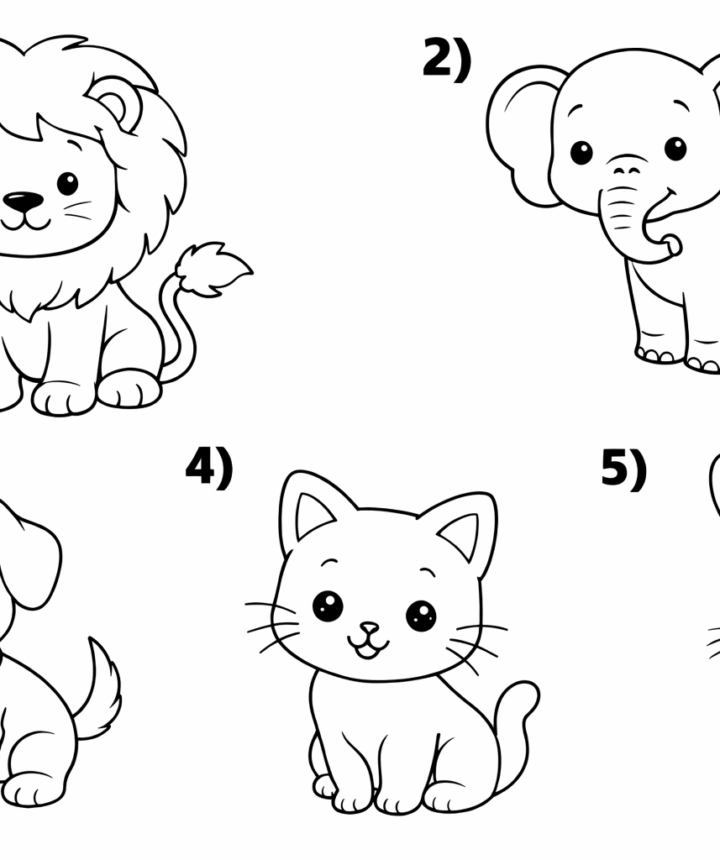 2)

4)

5)